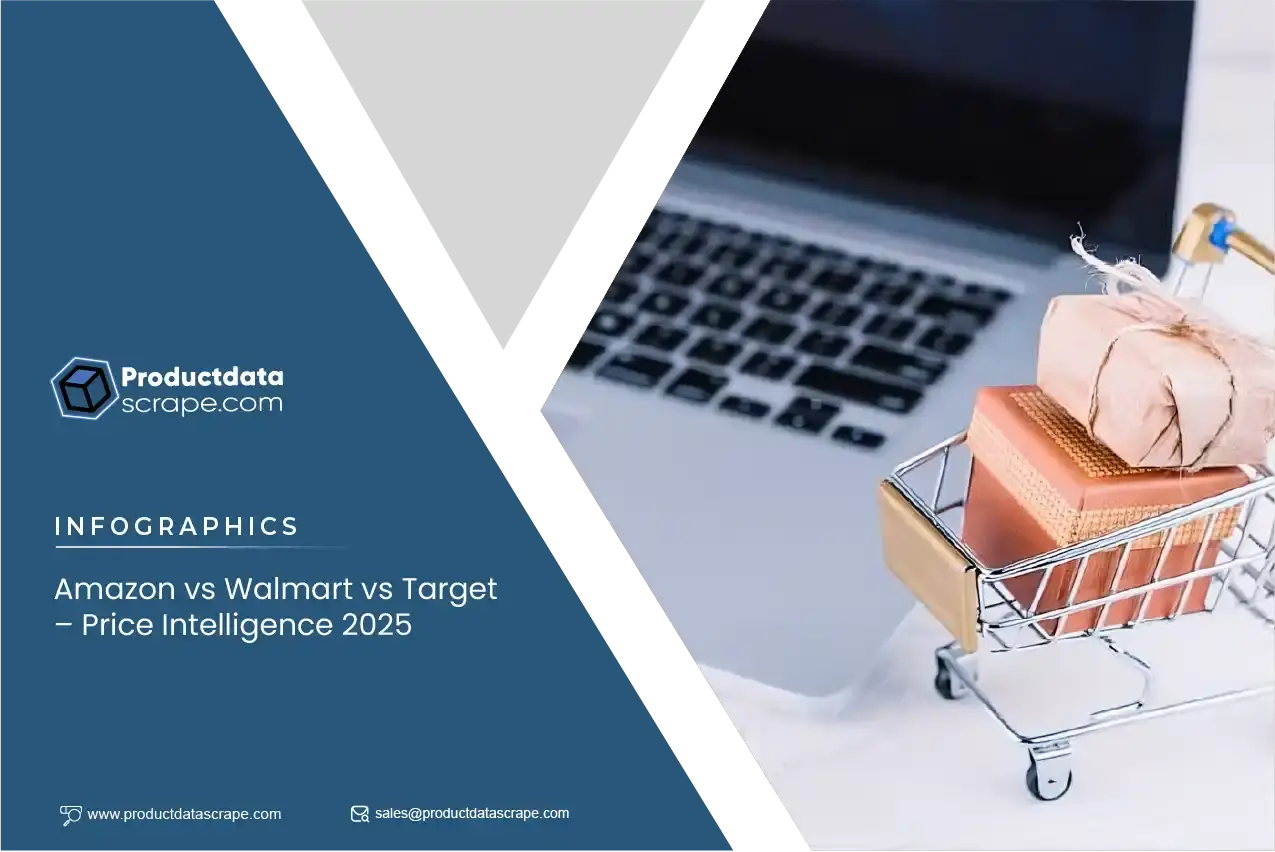 Productdata
scrape.com

INFOGRAPHICS

Amazon vs Walmart vs Target – Price Intelligence 2025

www.productdatascrape.com

sales@productdatascrape.com